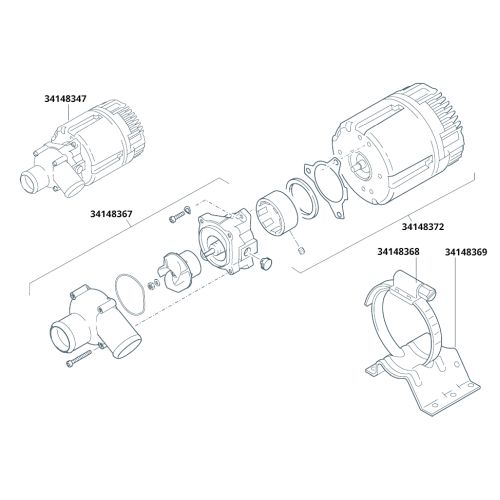 34148347

34148367

34148372

34148368

34148369