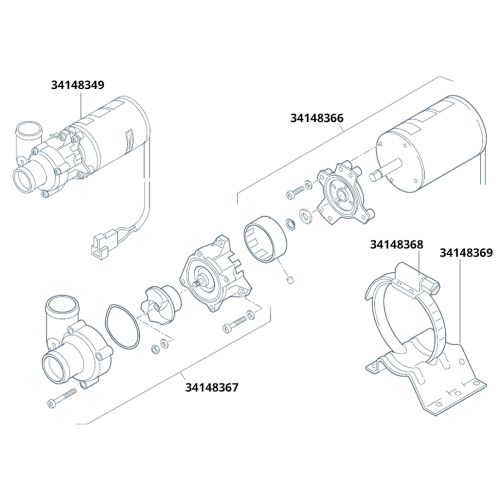 34148349

34148366

34148368

34148369

34148367