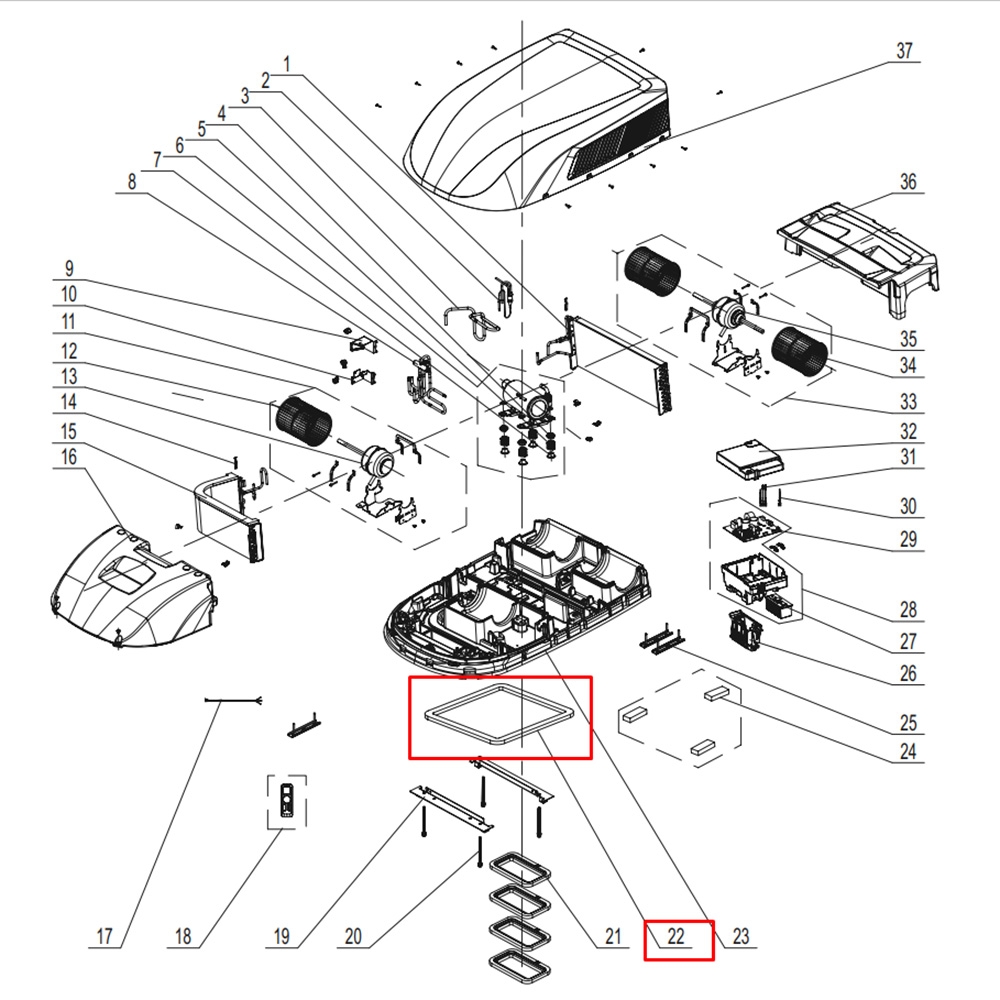 1
2
3
4
5
6
7
8
9
10
11
12
13
14
15
16
37
36
35
34
33
32
31
30
29
28
27
26
25
24
17
18
19
20
21
22
23