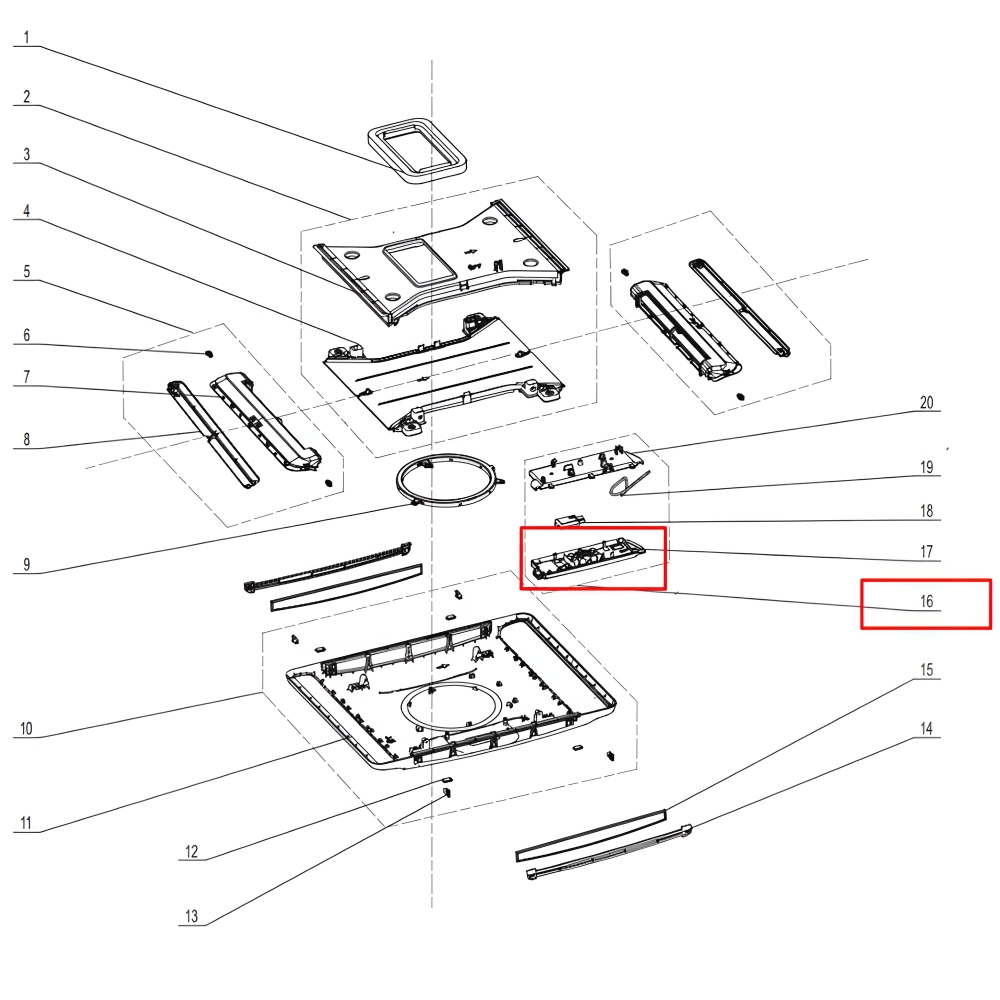 1
2
3
4
5
6
7
8
9
10
11
12
13
20
19
18
17
16
15
14