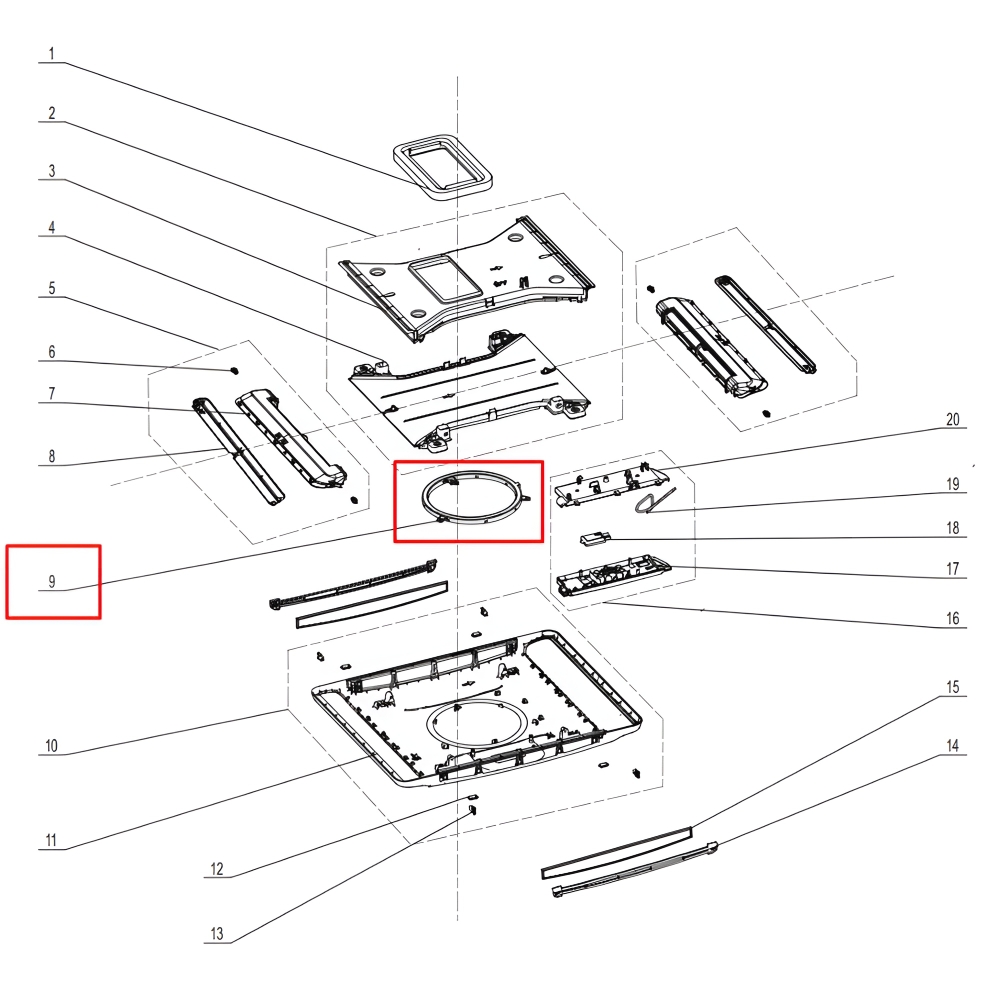 1
2
3
4
5
6
7
8
9
10
11
12
13
20
19
18
17
16
15
14