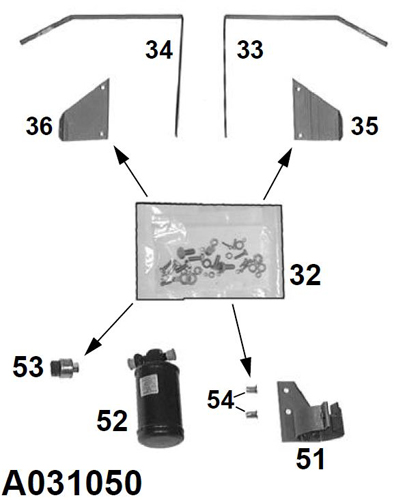 34
33
36
35
32
53
52
54
51
A031050